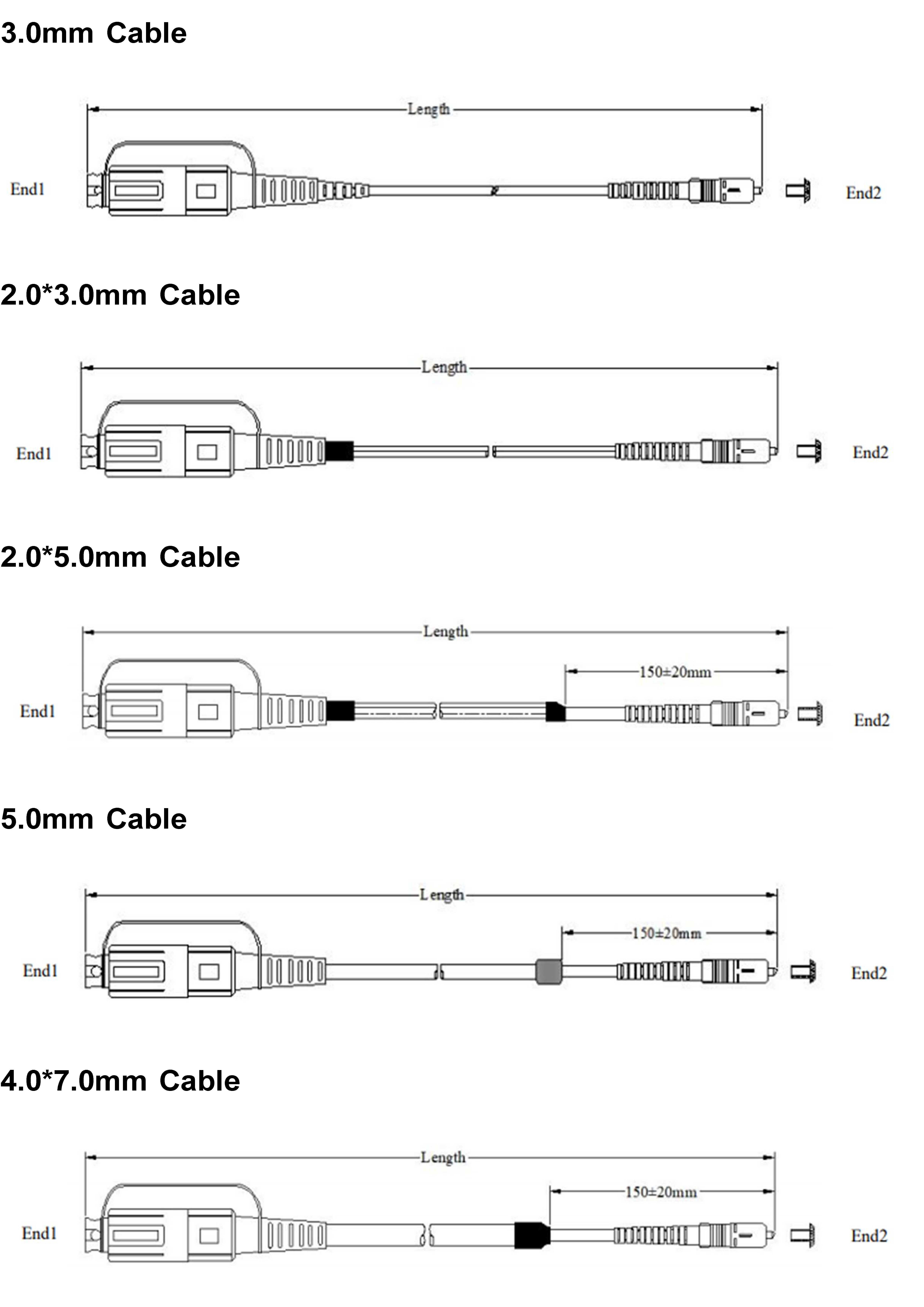 3.0mm Cable

Length

End1

End2

2.0*3.0mm Cable

Length

End1

End2

2.0*5.0mm Cable

Length

150±20mm

End1

End2

5.0mm Cable

Length

150±20mm

End1

End2

4.0*7.0mm Cable

Length

150±20mm

End1

End2